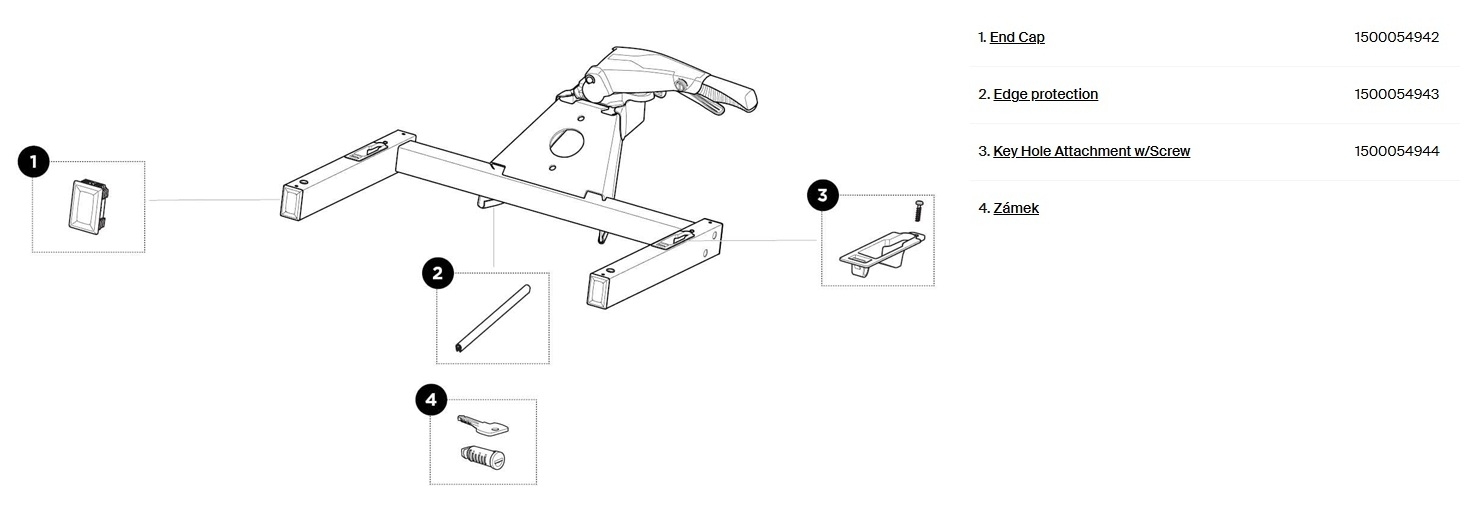 1

2

3

4

1. End Cap 1500054942

2. Edge protection 1500054943

3. Key Hole Attachment w/Screw 1500054944

4. Zámek