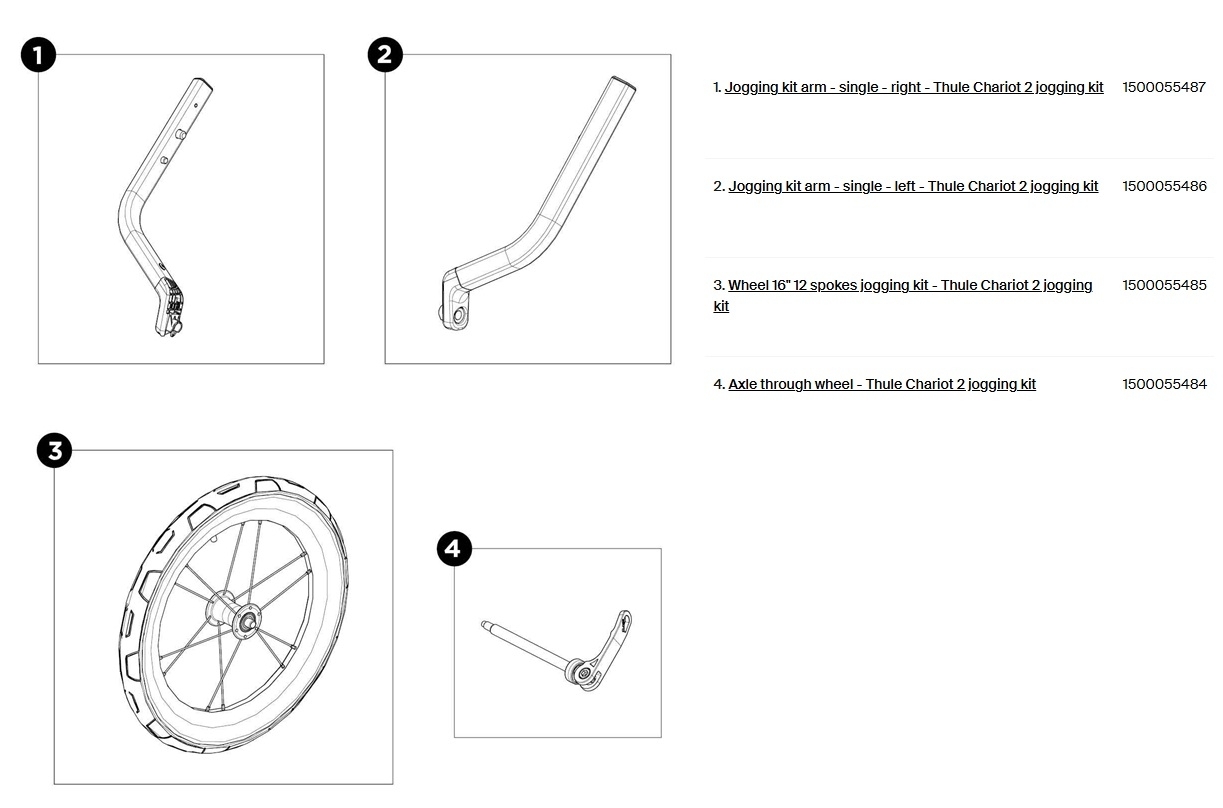 1

2

3

4

1. Jogging kit arm - single - right - Thule Chariot 2 jogging kit 1500055487

2. Jogging kit arm - single - left - Thule Chariot 2 jogging kit 1500055486

3. Wheel 16" 12 spokes jogging kit - Thule Chariot 2 jogging kit 1500055485

4. Axle through wheel - Thule Chariot 2 jogging kit 1500055484