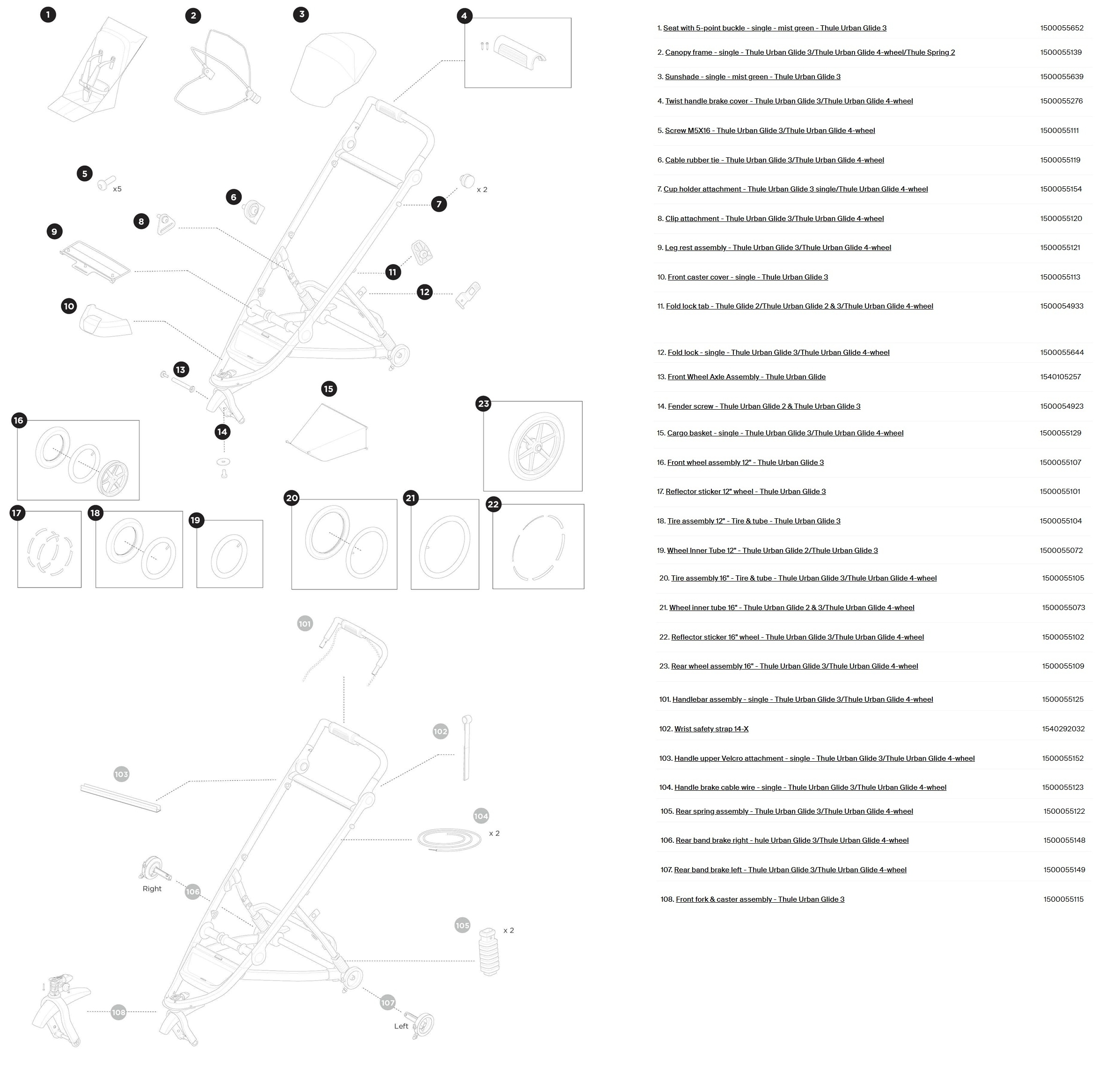 1 2 3 4

5 x5

6

7 x 2

8

9

10

11

12

13

14

15

16

17

18

19

20

21

22

23

101

102

103

104 x 2

105 x 2

106 Right

107 Left

108

| | |
|---|---|
| 1. Seat with 5-point buckle - single - mist green - Thule Urban Glide 3 | 1500055652 |
| 2. Canopy frame - single - Thule Urban Glide 3/Thule Urban Glide 4-wheel/Thule Spring 2 | 1500055139 |
| 3. Sunshade - single - mist green - Thule Urban Glide 3 | 1500055639 |
| 4. Twist handle brake cover - Thule Urban Glide 3/Thule Urban Glide 4-wheel | 1500055276 |
| 5. Screw M5X16 - Thule Urban Glide 3/Thule Urban Glide 4-wheel | 1500055111 |
| 6. Cable rubber tie - Thule Urban Glide 3/Thule Urban Glide 4-wheel | 1500055119 |
| 7. Cup holder attachment - Thule Urban Glide 3 single/Thule Urban Glide 4-wheel | 1500055154 |
| 8. Clip attachment - Thule Urban Glide 3/Thule Urban Glide 4-wheel | 1500055120 |
| 9. Leg rest assembly - Thule Urban Glide 3/Thule Urban Glide 4-wheel | 1500055121 |
| 10. Front caster cover - single - Thule Urban Glide 3 | 1500055113 |
| 11. Fold lock tab - Thule Glide 2/Thule Urban Glide 2 & 3/Thule Urban Glide 4-wheel | 1500054933 |
| 12. Fold lock - single - Thule Urban Glide 3/Thule Urban Glide 4-wheel | 1500055644 |
| 13. Front Wheel Axle Assembly - Thule Urban Glide | 1540105257 |
| 14. Fender screw - Thule Urban Glide 2 & Thule Urban Glide 3 | 1500054923 |
| 15. Cargo basket - single - Thule Urban Glide 3/Thule Urban Glide 4-wheel | 1500055129 |
| 16. Front wheel assembly 12" - Thule Urban Glide 3 | 1500055107 |
| 17. Reflector sticker 12" wheel - Thule Urban Glide 3 | 1500055101 |
| 18. Tire assembly 12" - Tire & tube - Thule Urban Glide 3 | 1500055104 |
| 19. Wheel Inner Tube 12" - Thule Urban Glide 2/Thule Urban Glide 3 | 1500055072 |
| 20. Tire assembly 16" - Tire & tube - Thule Urban Glide 3/Thule Urban Glide 4-wheel | 1500055105 |
| 21. Wheel inner tube 16" - Thule Urban Glide 2 & 3/Thule Urban Glide 4-wheel | 1500055073 |
| 22. Reflector sticker 16" wheel - Thule Urban Glide 3/Thule Urban Glide 4-wheel | 1500055102 |
| 23. Rear wheel assembly 16" - Thule Urban Glide 3/Thule Urban Glide 4-wheel | 1500055109 |
| 101. Handlebar assembly - single - Thule Urban Glide 3/Thule Urban Glide 4-wheel | 1500055125 |
| 102. Wrist safety strap 14-X | 1540292032 |
| 103. Handle upper Velcro attachment - single - Thule Urban Glide 3/Thule Urban Glide 4-wheel | 1500055152 |
| 104. Handle brake cable wire - single - Thule Urban Glide 3/Thule Urban Glide 4-wheel | 1500055123 |
| 105. Rear spring assembly - Thule Urban Glide 3/Thule Urban Glide 4-wheel | 1500055122 |
| 106. Rear band brake right - hule Urban Glide 3/Thule Urban Glide 4-wheel | 1500055148 |
| 107. Rear band brake left - Thule Urban Glide 3/Thule Urban Glide 4-wheel | 1500055149 |
| 108. Front fork & caster assembly - Thule Urban Glide 3 | 1500055115 |