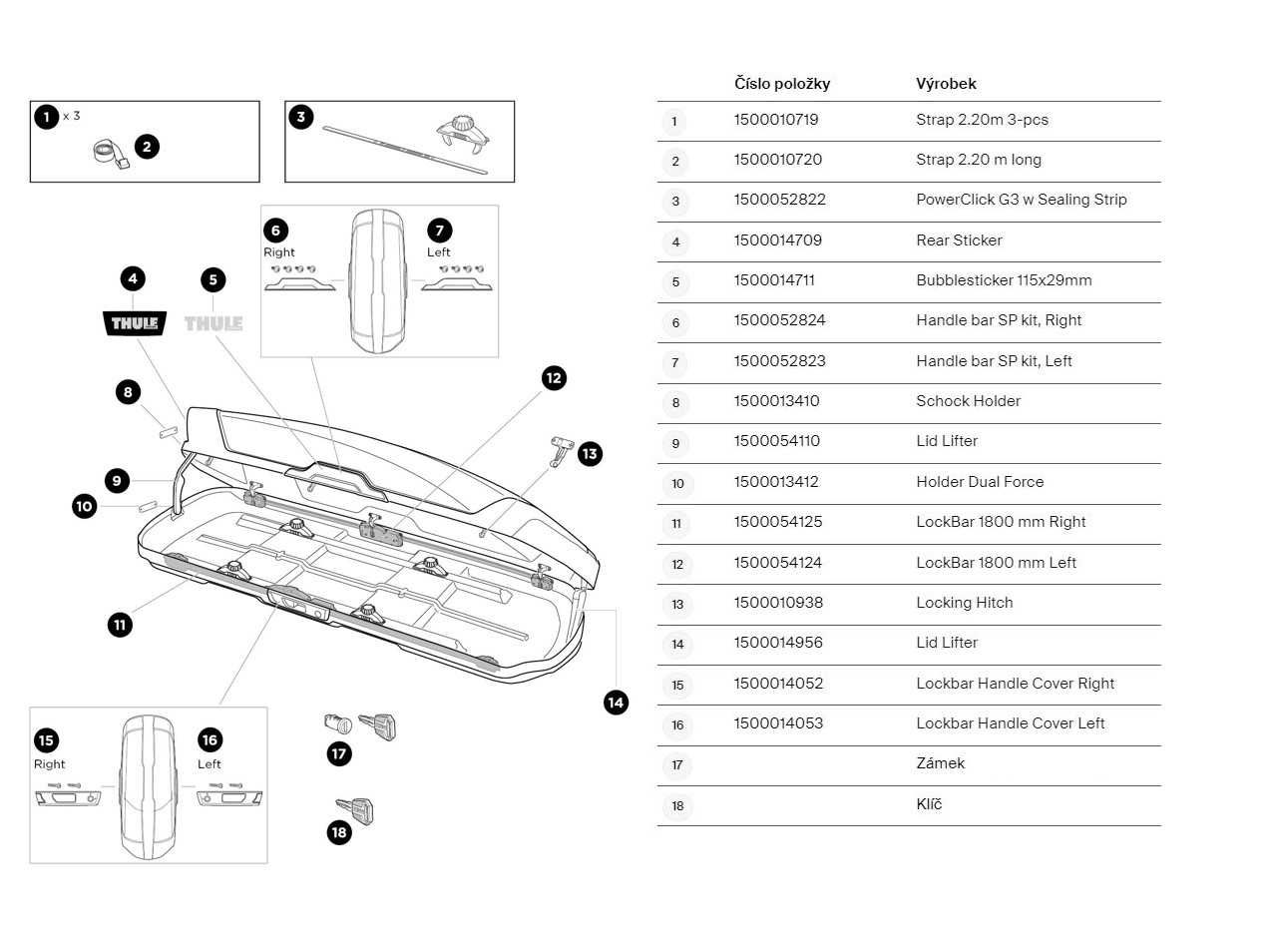 1 x 3
2
3
6
Right
7
Left
4
THULE
5
THULE
8
9
10
11
12
13
14
15
Right
16
Left
17
18

| | Číslo položky | Výrobek |
|---|---|---|
| 1 | 1500010719 | Strap 2.20m 3-pcs |
| 2 | 1500010720 | Strap 2.20 m long |
| 3 | 1500052822 | PowerClick G3 w Sealing Strip |
| 4 | 1500014709 | Rear Sticker |
| 5 | 1500014711 | Bubblesticker 115x29mm |
| 6 | 1500052824 | Handle bar SP kit, Right |
| 7 | 1500052823 | Handle bar SP kit, Left |
| 8 | 1500013410 | Schock Holder |
| 9 | 1500054110 | Lid Lifter |
| 10 | 1500013412 | Holder Dual Force |
| 11 | 1500054125 | LockBar 1800 mm Right |
| 12 | 1500054124 | LockBar 1800 mm Left |
| 13 | 1500010938 | Locking Hitch |
| 14 | 1500014956 | Lid Lifter |
| 15 | 1500014052 | Lockbar Handle Cover Right |
| 16 | 1500014053 | Lockbar Handle Cover Left |
| 17 | | Zámek |
| 18 | | Klíč |