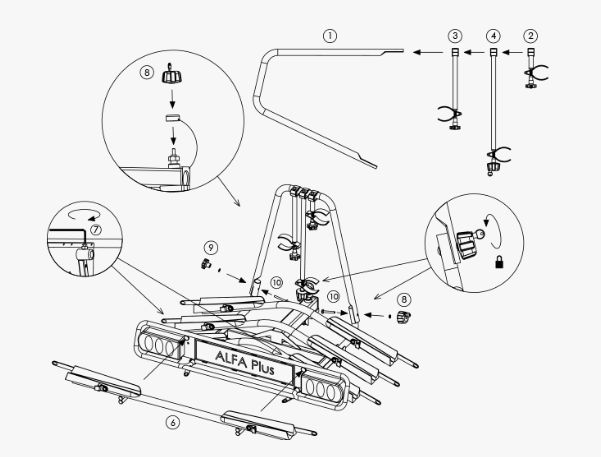 1
3
4
2
8
7
9
10
10
8
ALFA Plus
6