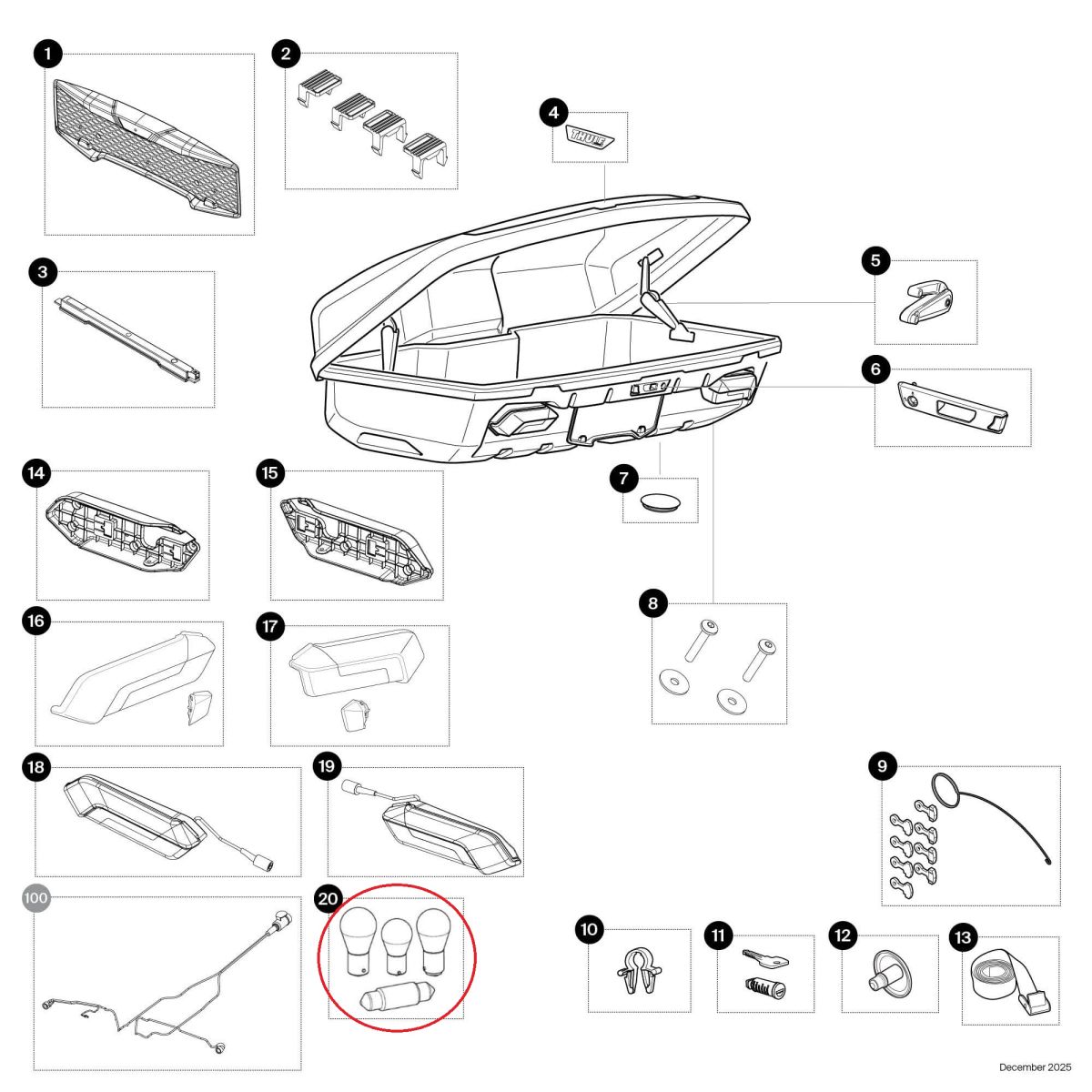 1
2
4
THULE
3
5
6
14
15
7
16
17
8
18
19
9
100
20
10
11
12
13
December 2025