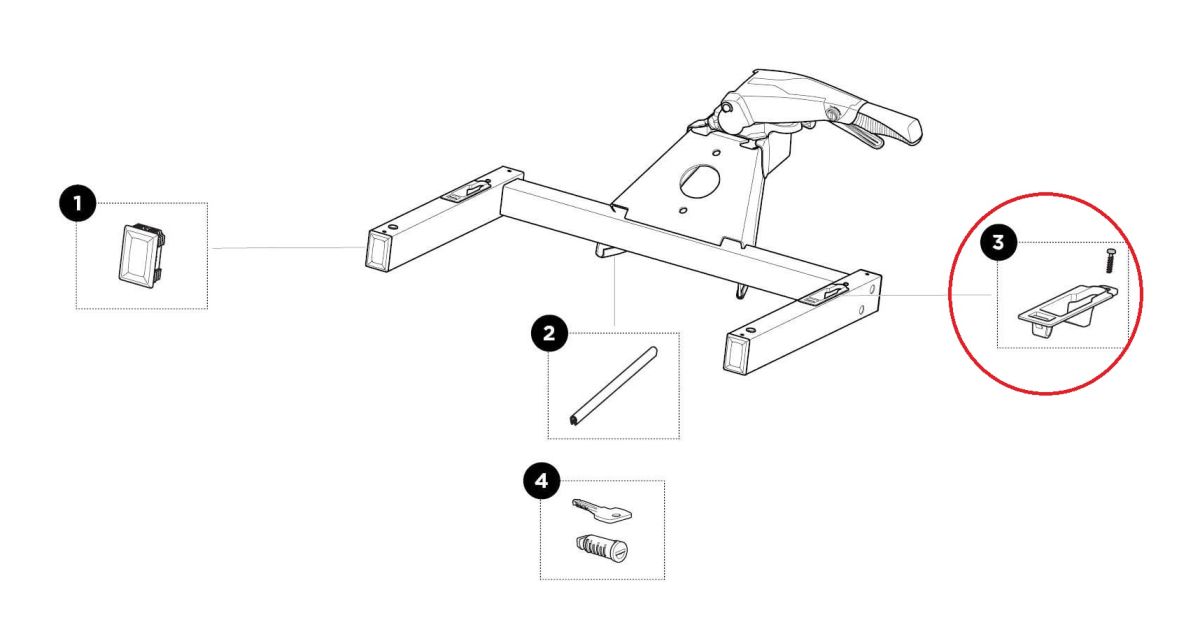 1

2

3

4