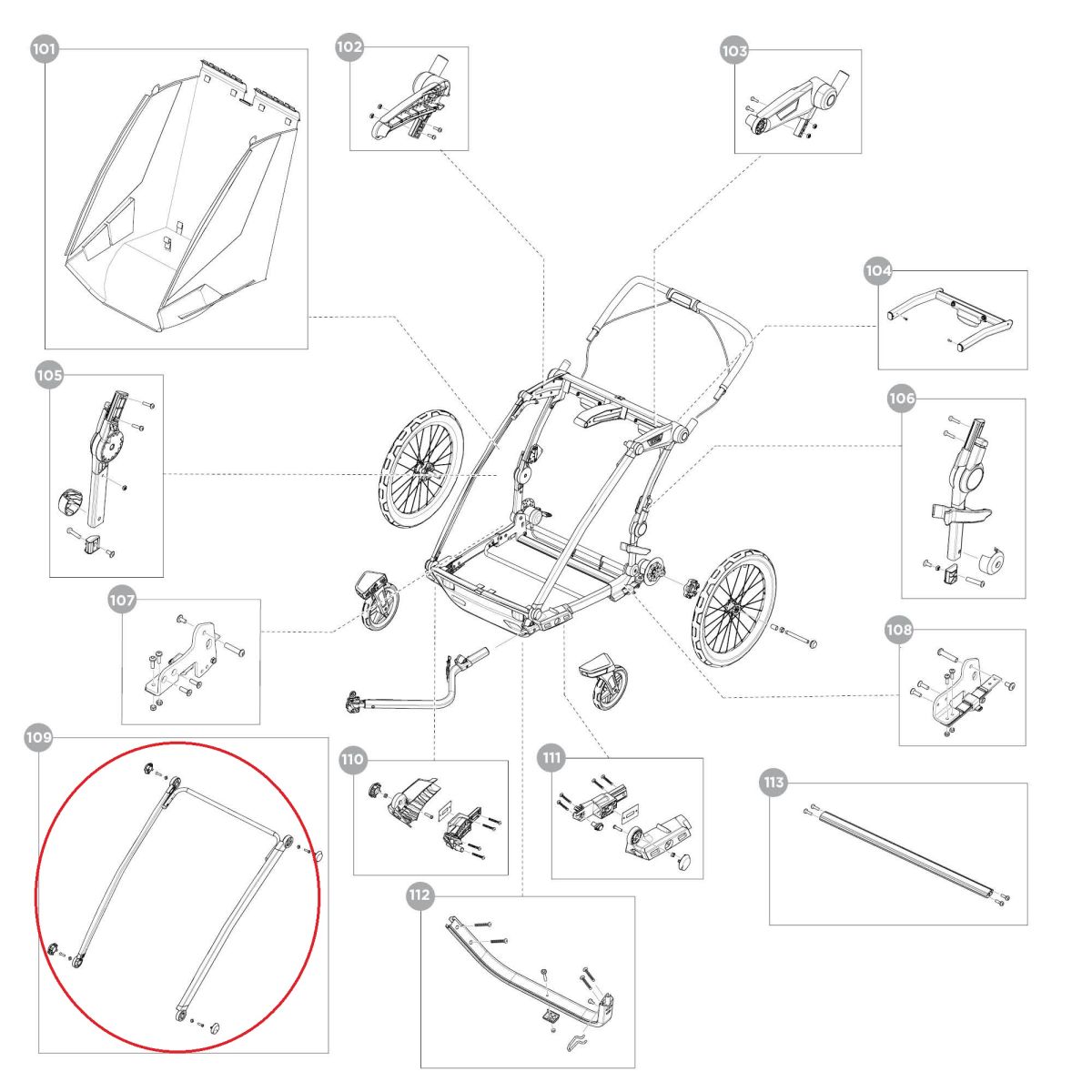 101

102

103

104

105

106

107

108

109

110

111

112

113