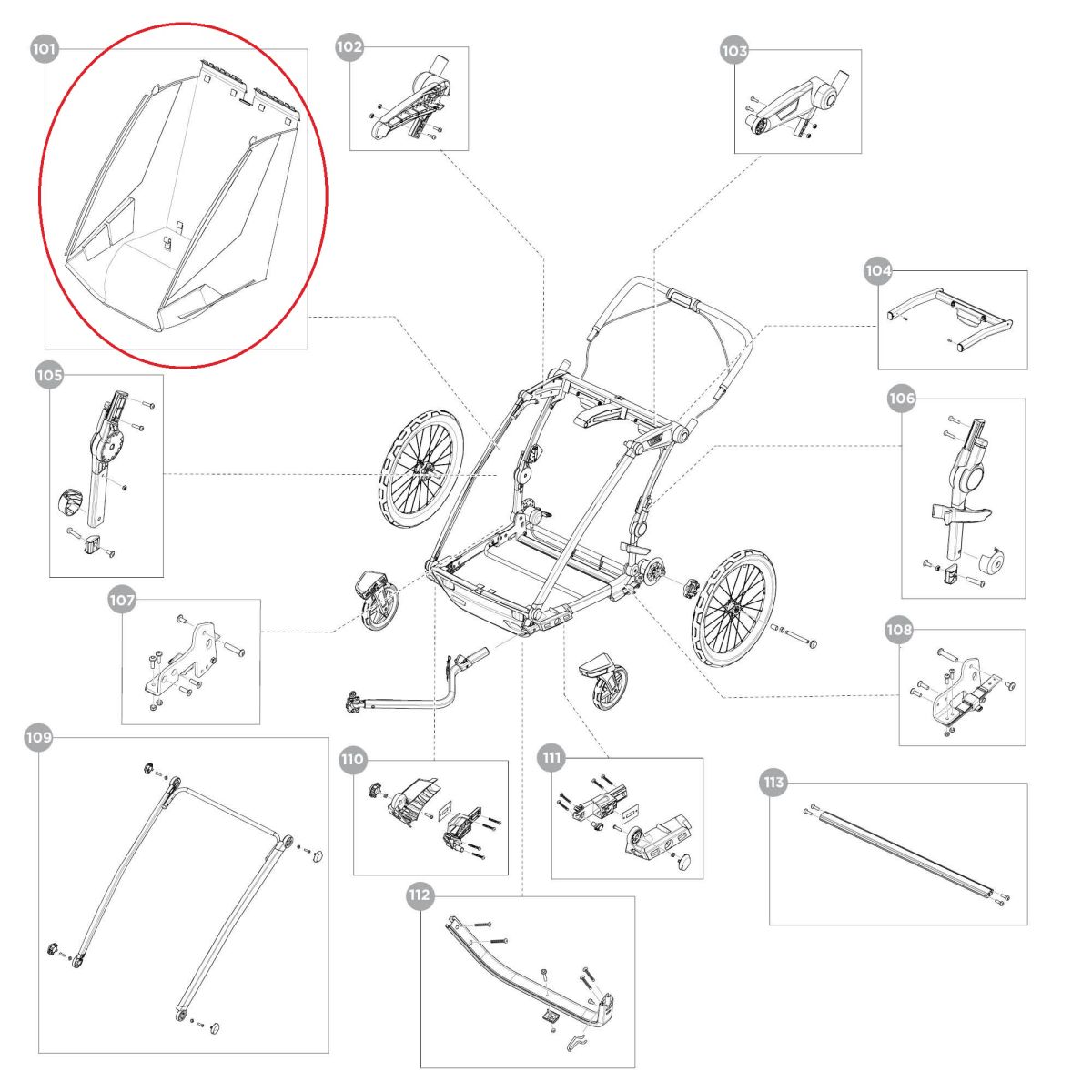 101
102
103
104
105
106
107
108
109
110
111
112
113