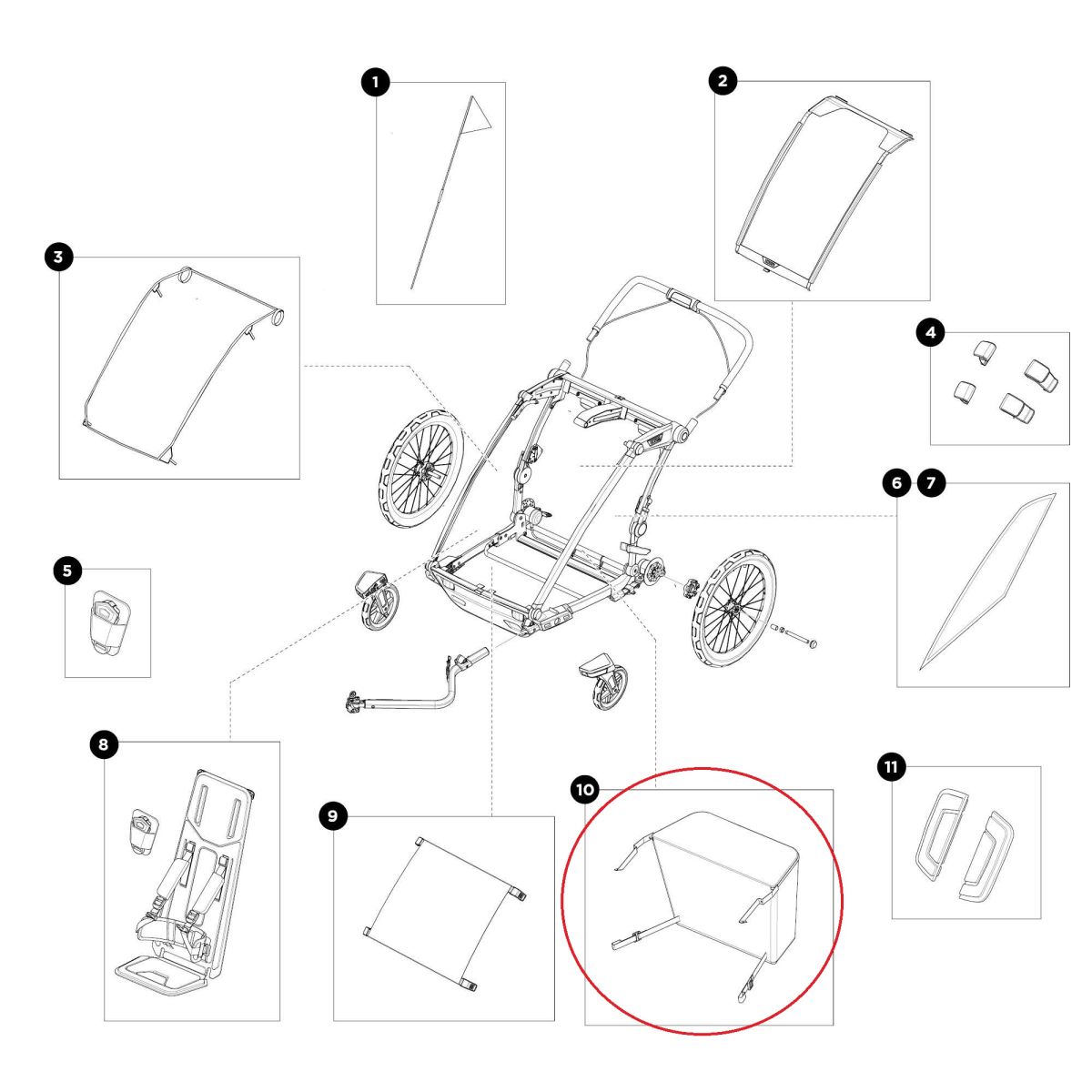 1
2
3
4
5
6
7
8
9
10
11