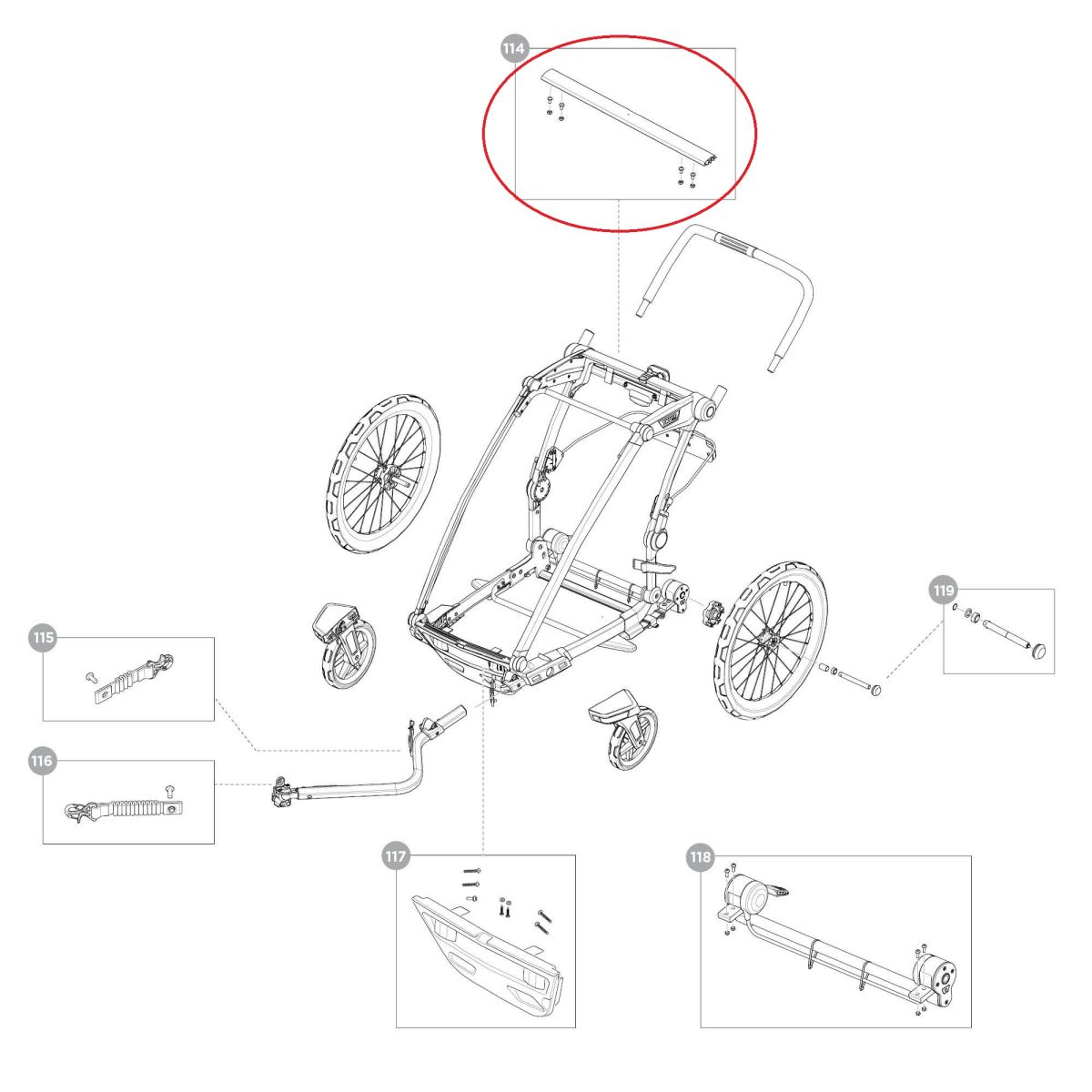 114

119

115

116

117

118