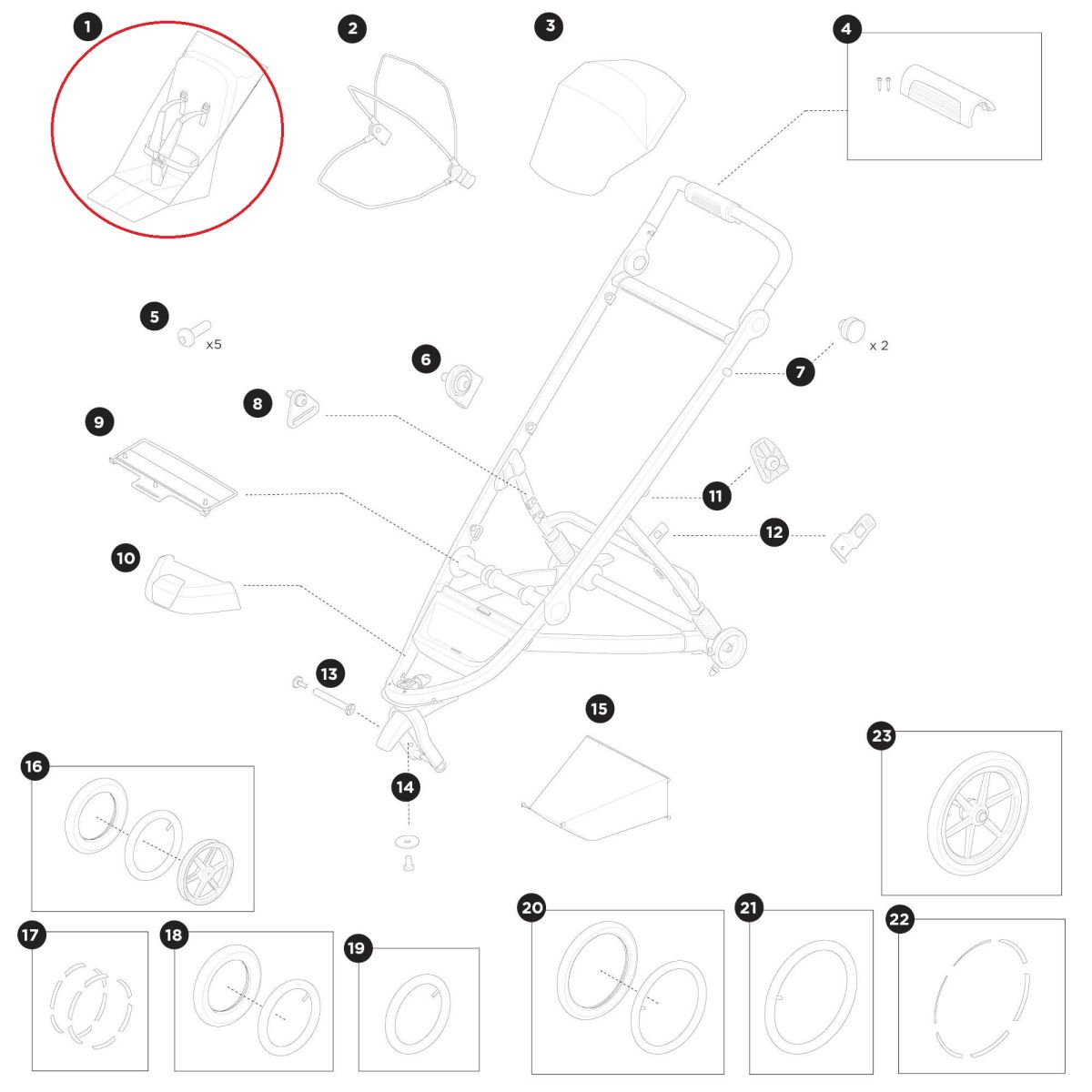 1
2
3
4
5
x5
6
7
x 2
8
9
10
11
12
13
14
15
16
17
18
19
20
21
22
23