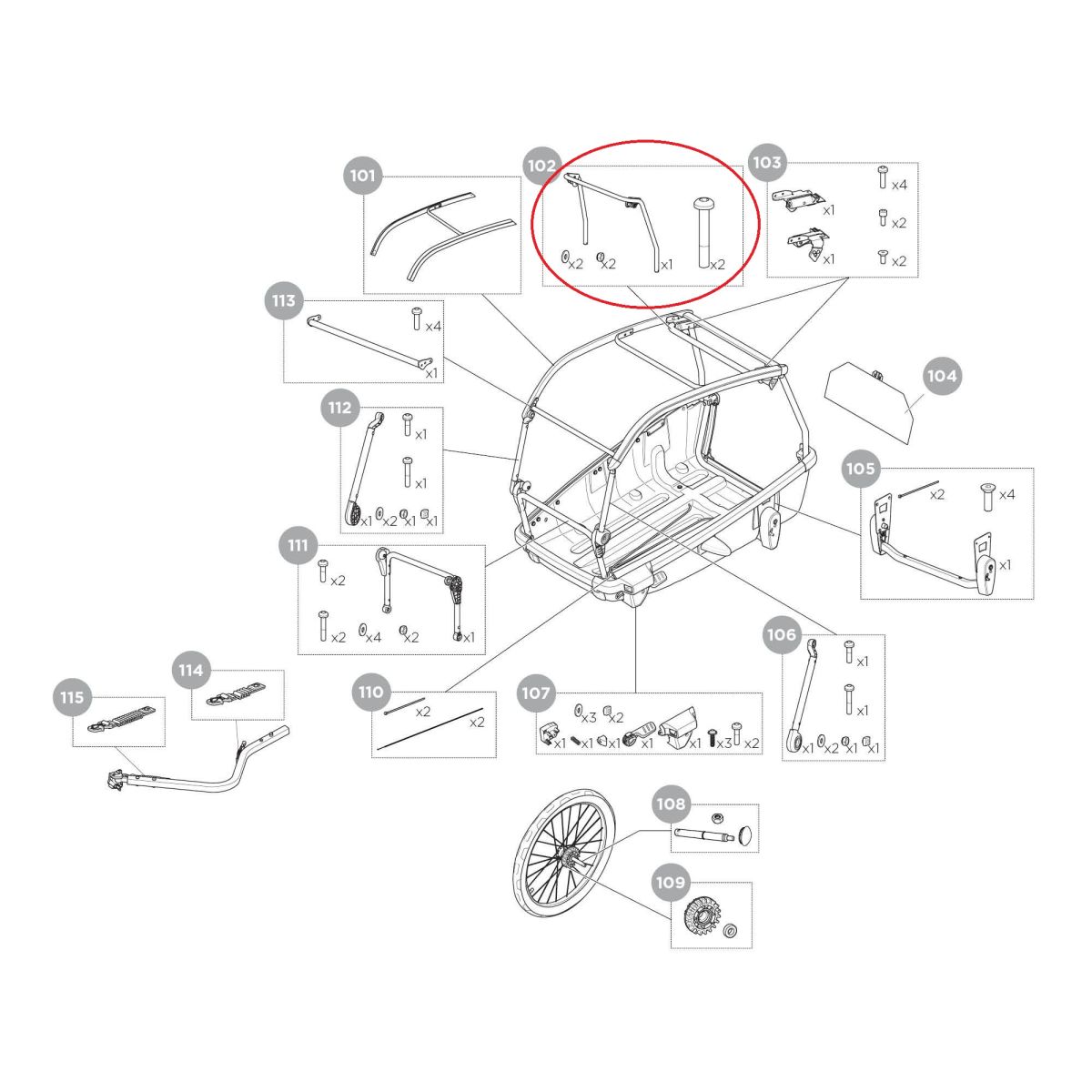 101

102
x2 x2 x1 x2

103
x4
x1
x2
x1
x2

113
x4
x1

104

112
x1
x1
x1 x2 x1 x1

105
x2 x4
x1

111
x2
x2 x4 x2 x1

106
x1
x1
x1 x2 x1 x1

115

114

110
x2
x2

107
x3 x2
x1 x1 x1 x1 x1 x3 x2

108

109