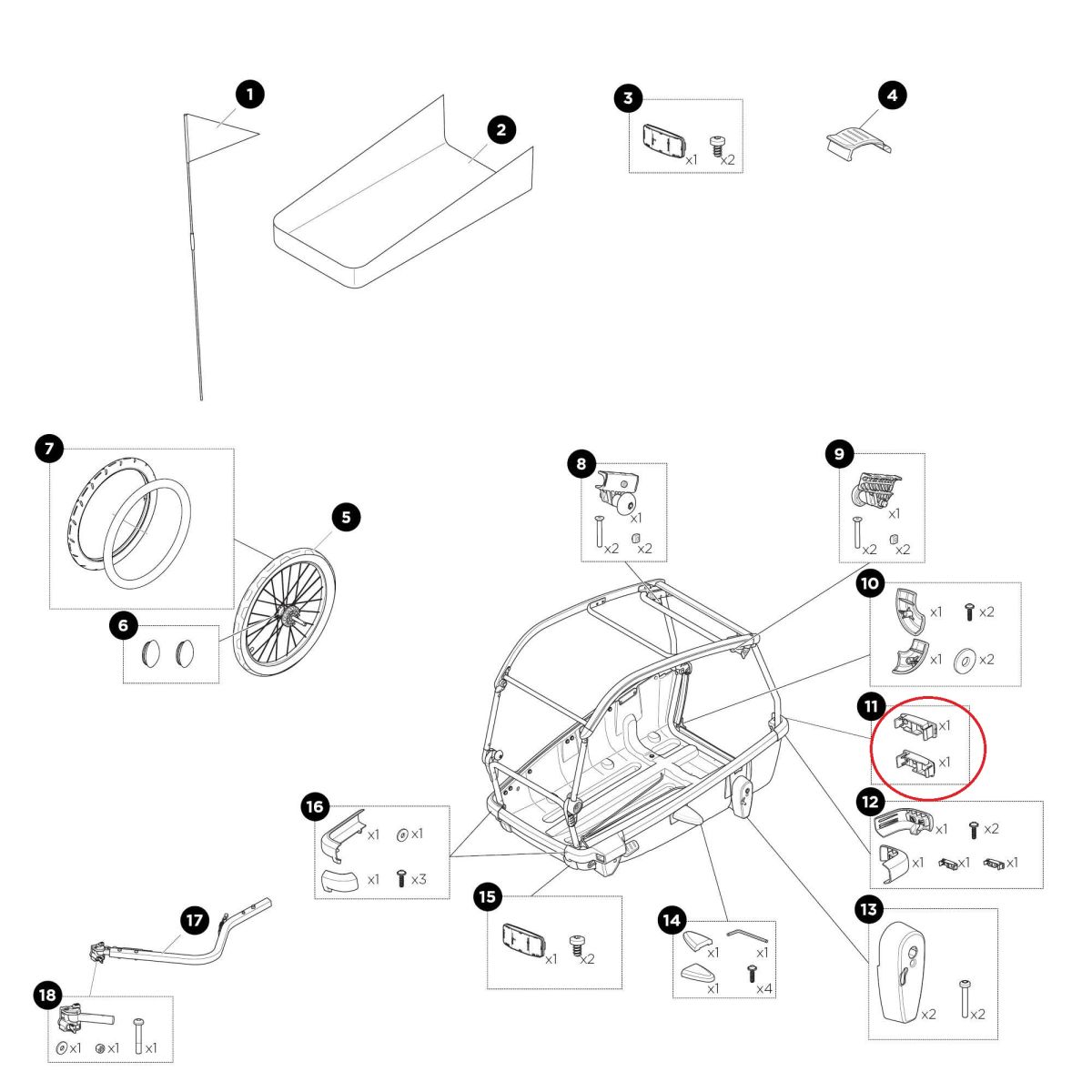 1
2
3
x1 x2
4
7
5
6
8
x1
x2 x2
9
x1
x2 x2
10
x1 x2
x1 x2
11
x1
x1
12
x1 x2
x1 x1 x1
16
x1 x1
x1 x3
15
x1 x2
14
x1 x1
x1 x4
13
x2 x2
17
18
x1 x1 x1