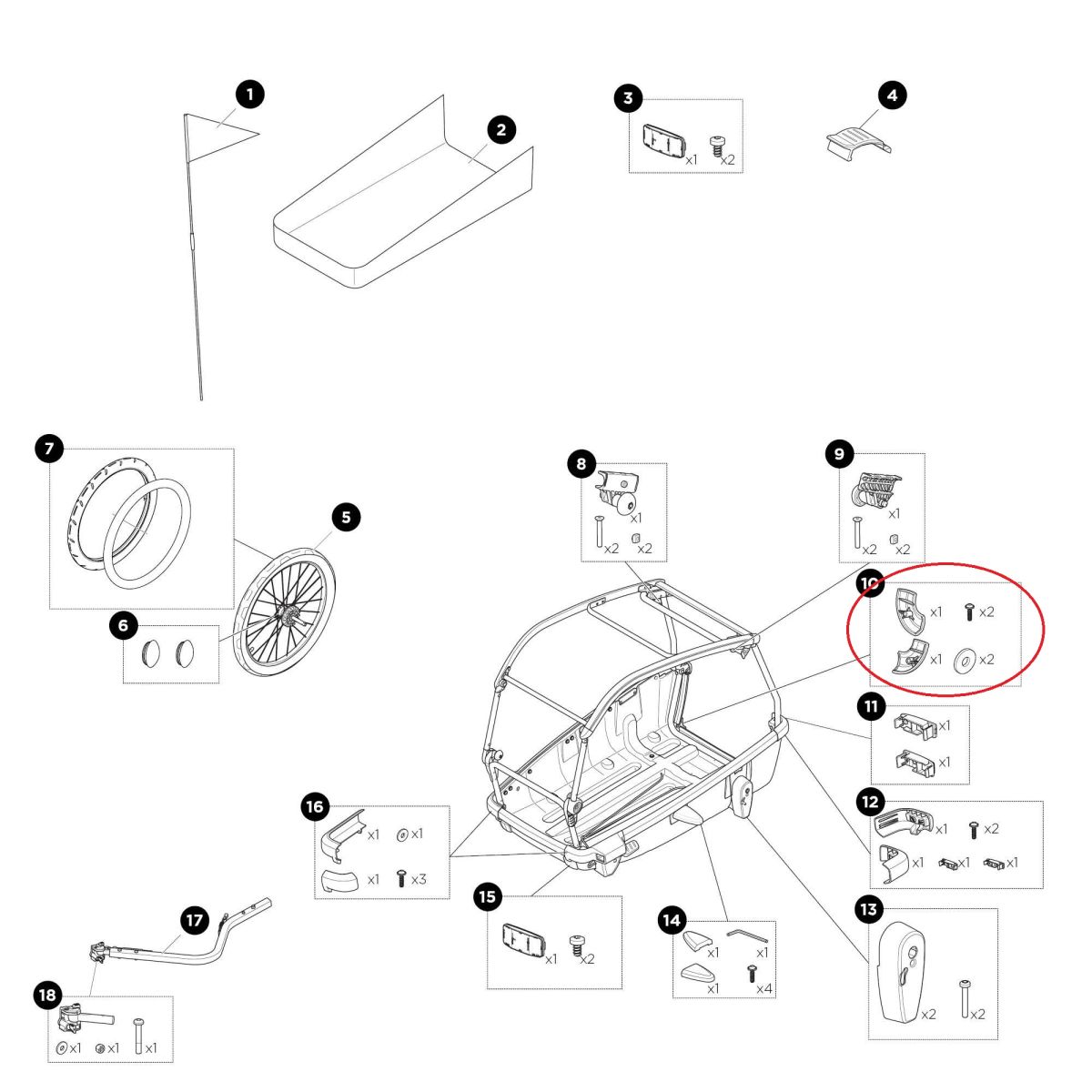 1

2

3
x1 x2

4

7

5

6

8
x1
x2 x2

9
x1
x2 x2

10
x1 x2
x1 x2

11
x1
x1

12
x1 x2
x1 x1 x1

13
x2 x2

14
x1 x1
x1 x4

15
x1 x2

16
x1 x1
x1 x3

17

18
x1 x1 x1