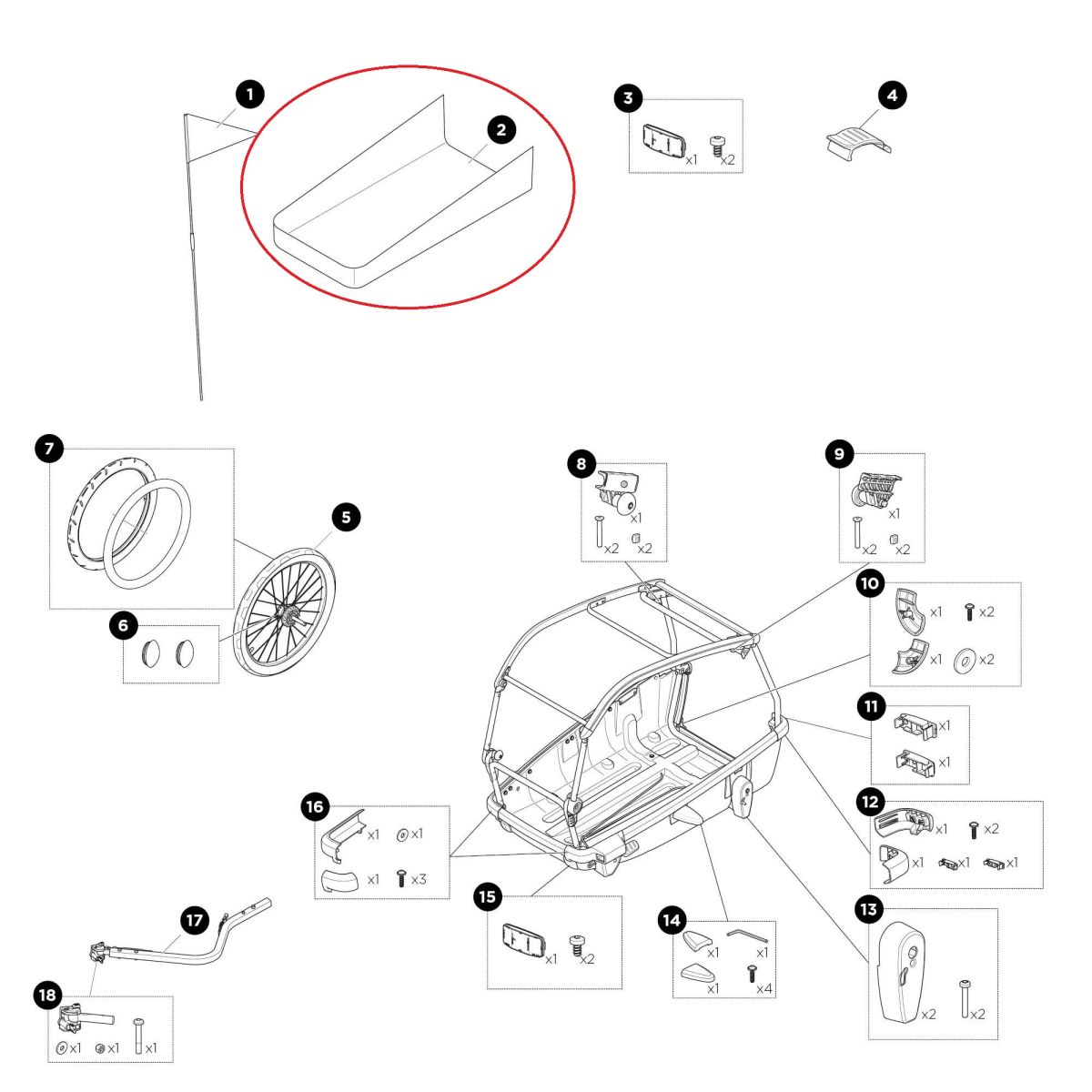 1
2
3
x1 x2
4
7
5
6
8
x1
x2 x2
9
x1
x2 x2
10
x1 x2
x1 x2
11
x1
x1
12
x1 x2
x1 x1 x1
16
x1 x1
x1 x3
15
x1 x2
14
x1 x1
x1 x4
13
x2 x2
17
18
x1 x1 x1