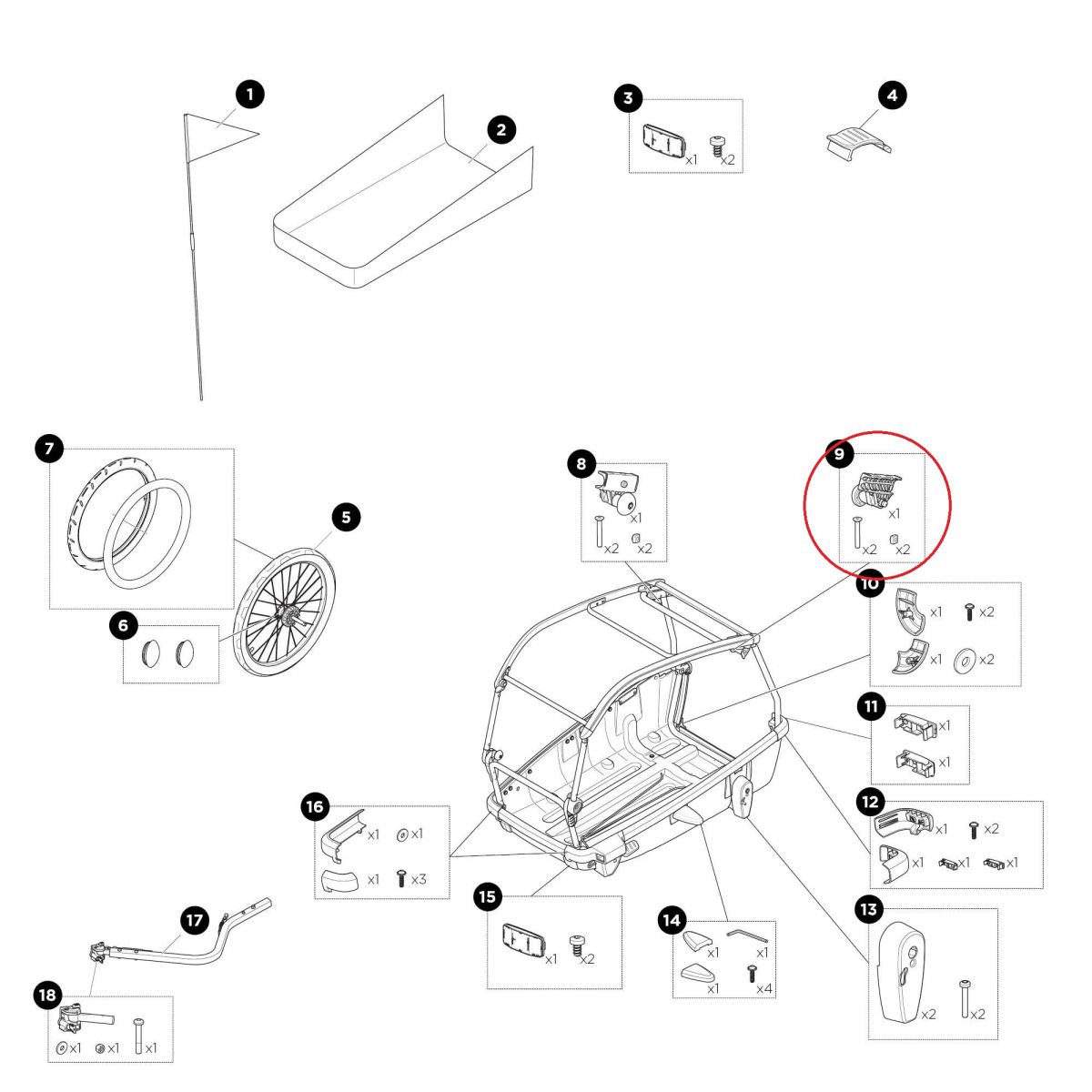 1

2

3
x1 x2

4

7

5

6

8
x1
x2 x2

9
x1
x2 x2

10
x1 x2
x1 x2

11
x1
x1

12
x1 x2
x1 x1 x1

13
x2 x2

14
x1 x1
x1 x4

15
x1 x2

16
x1 x1
x1 x3

17

18
x1 x1 x1