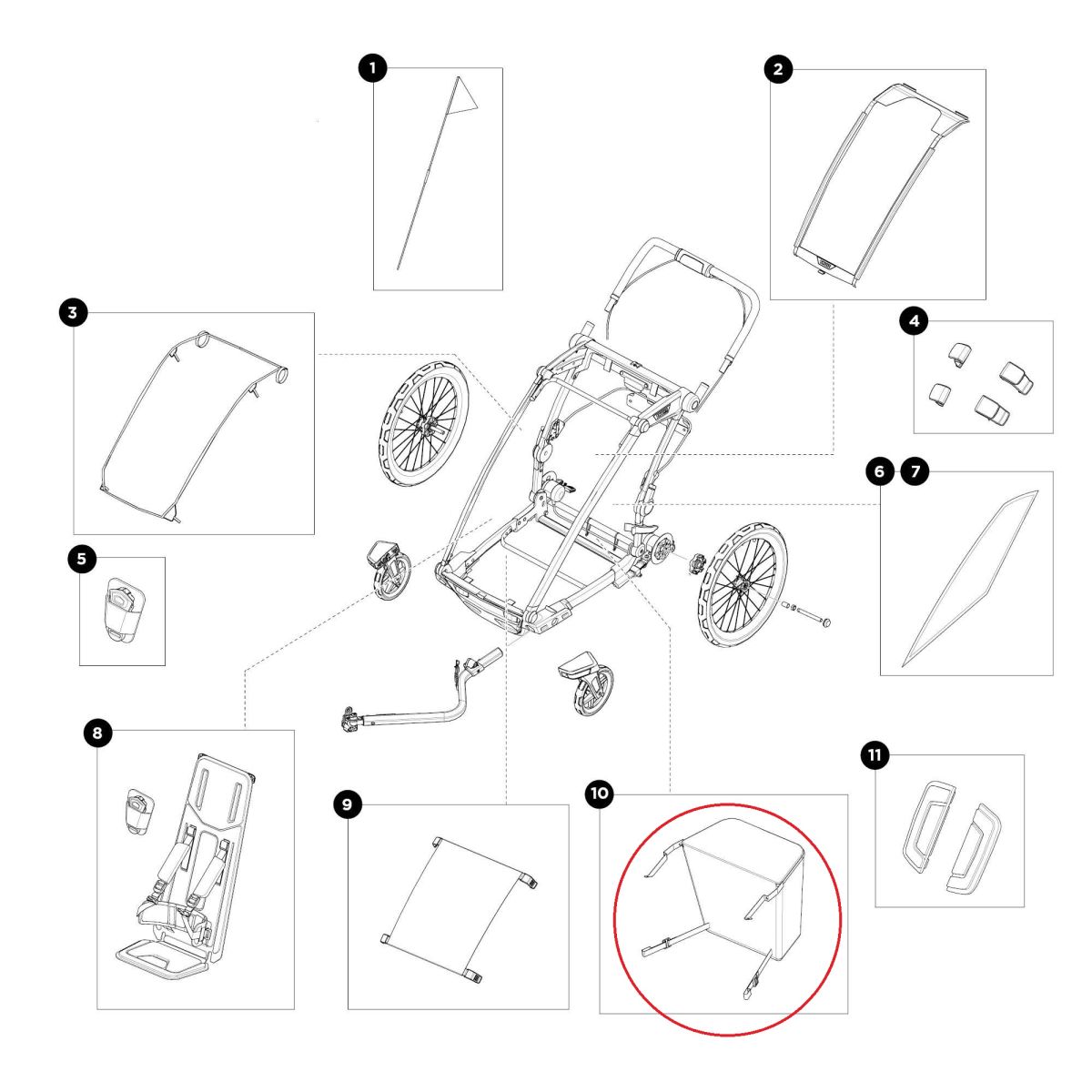 1
2
3
4
5
6
7
8
9
10
11