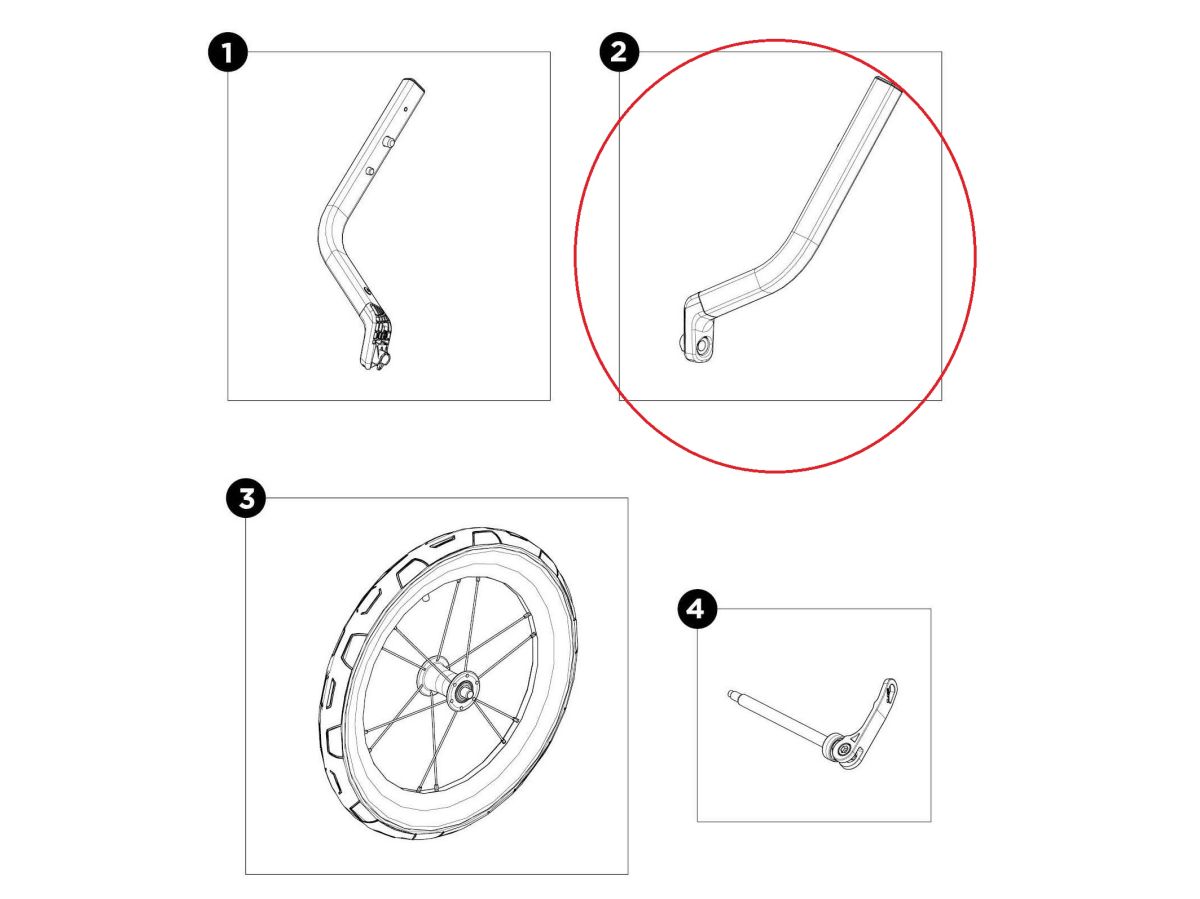 1

2

3

4