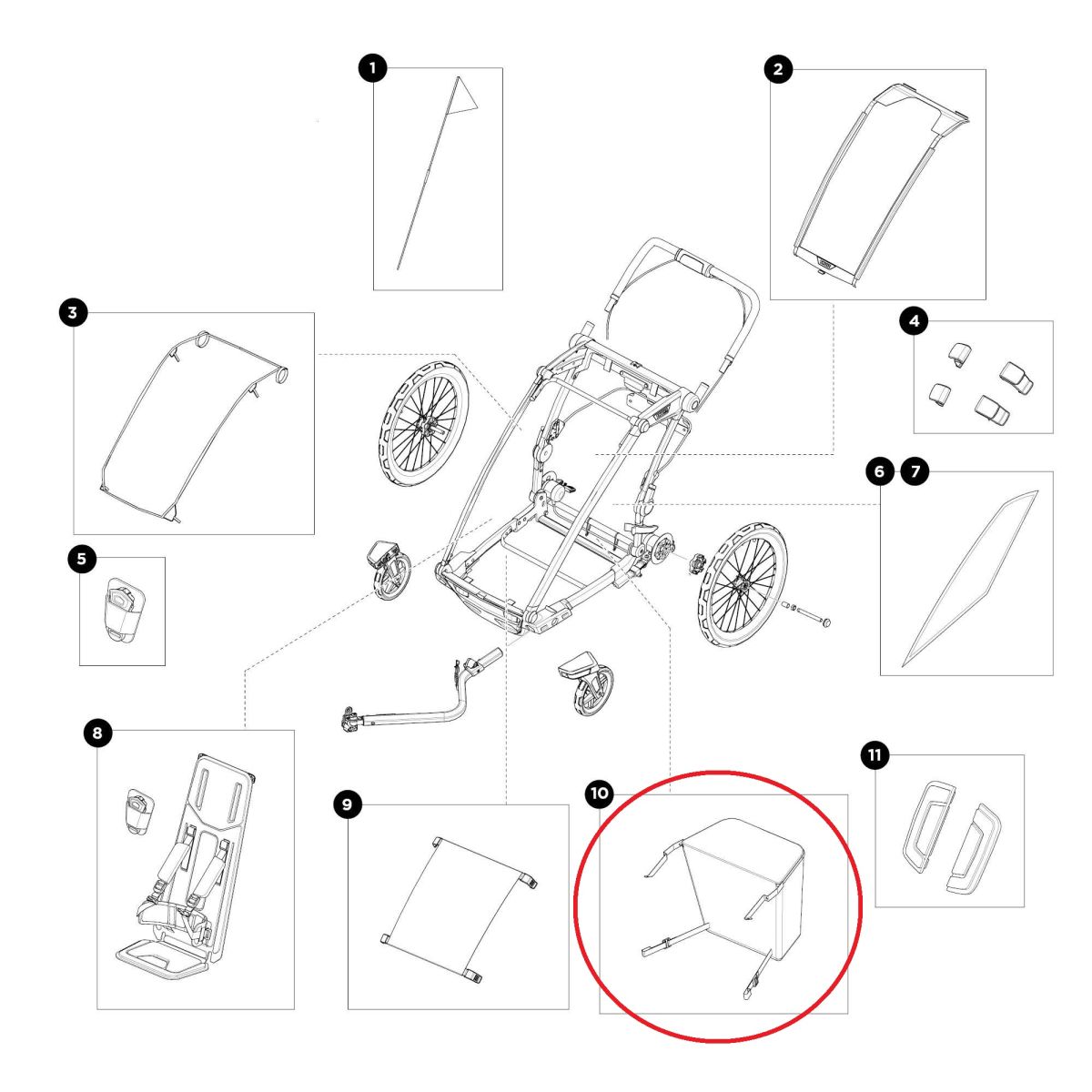 1
2
3
4
5
6
7
8
9
10
11