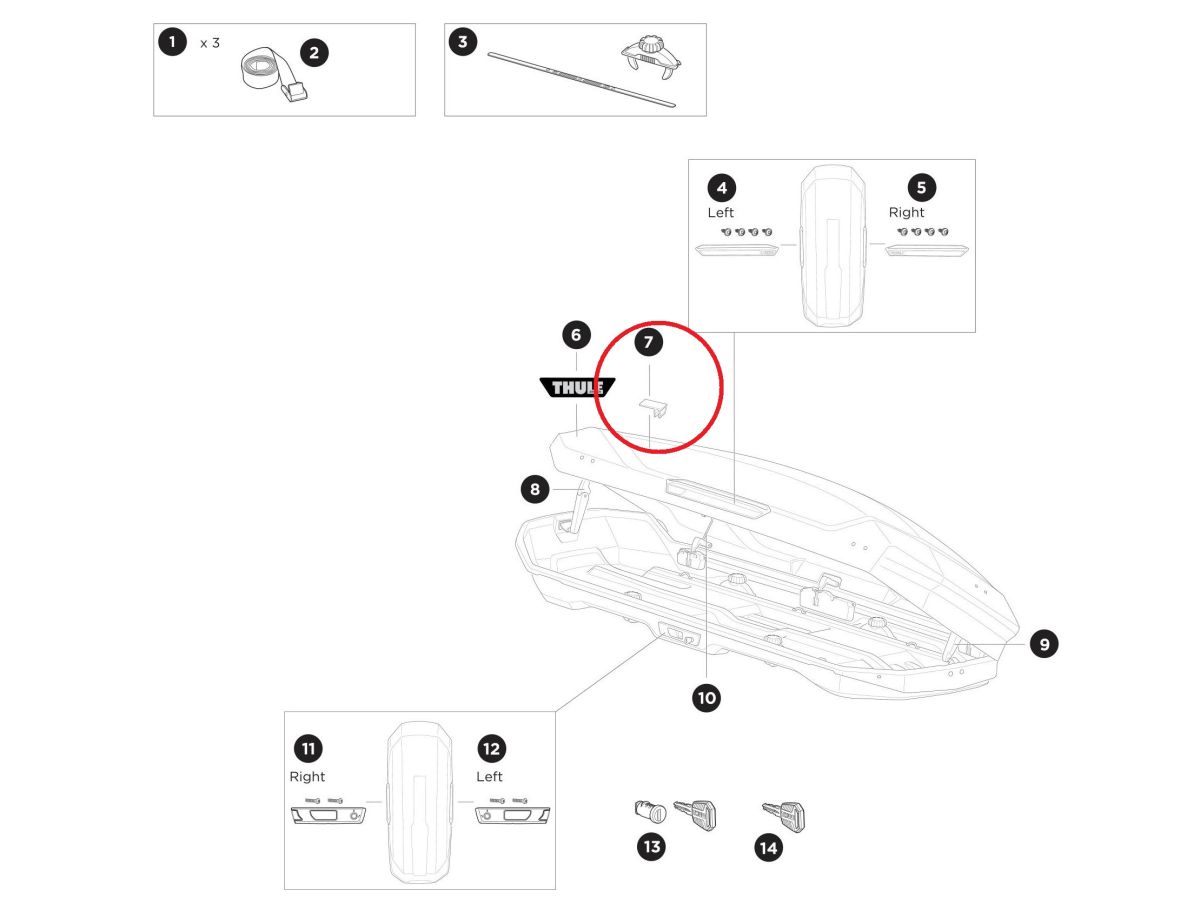 1 x 3
2
3
4
Left
5
Right
6
THULE
7
8
9
10
11
Right
12
Left
13
14