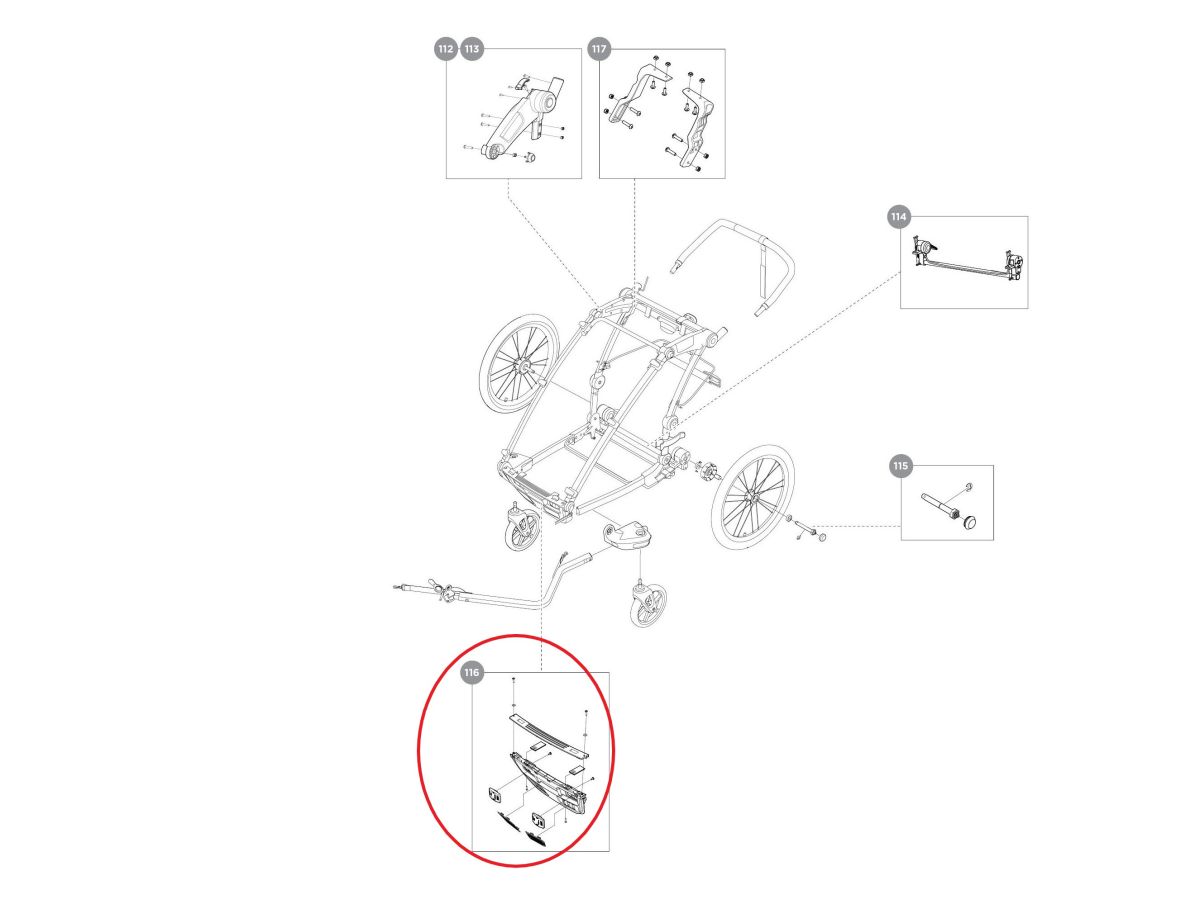 112 113

117

114

115

116