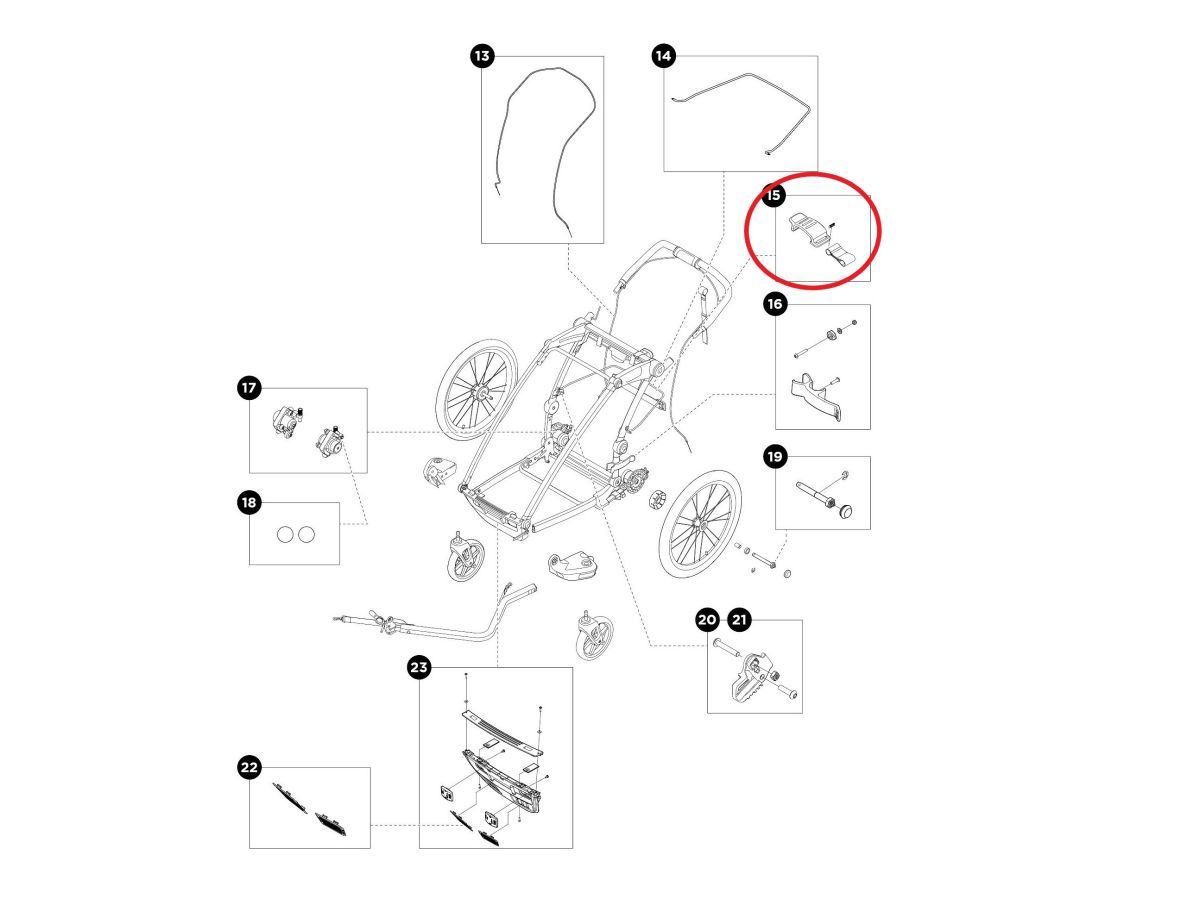 13
14
15
16
17
18
19
20
21
23
22