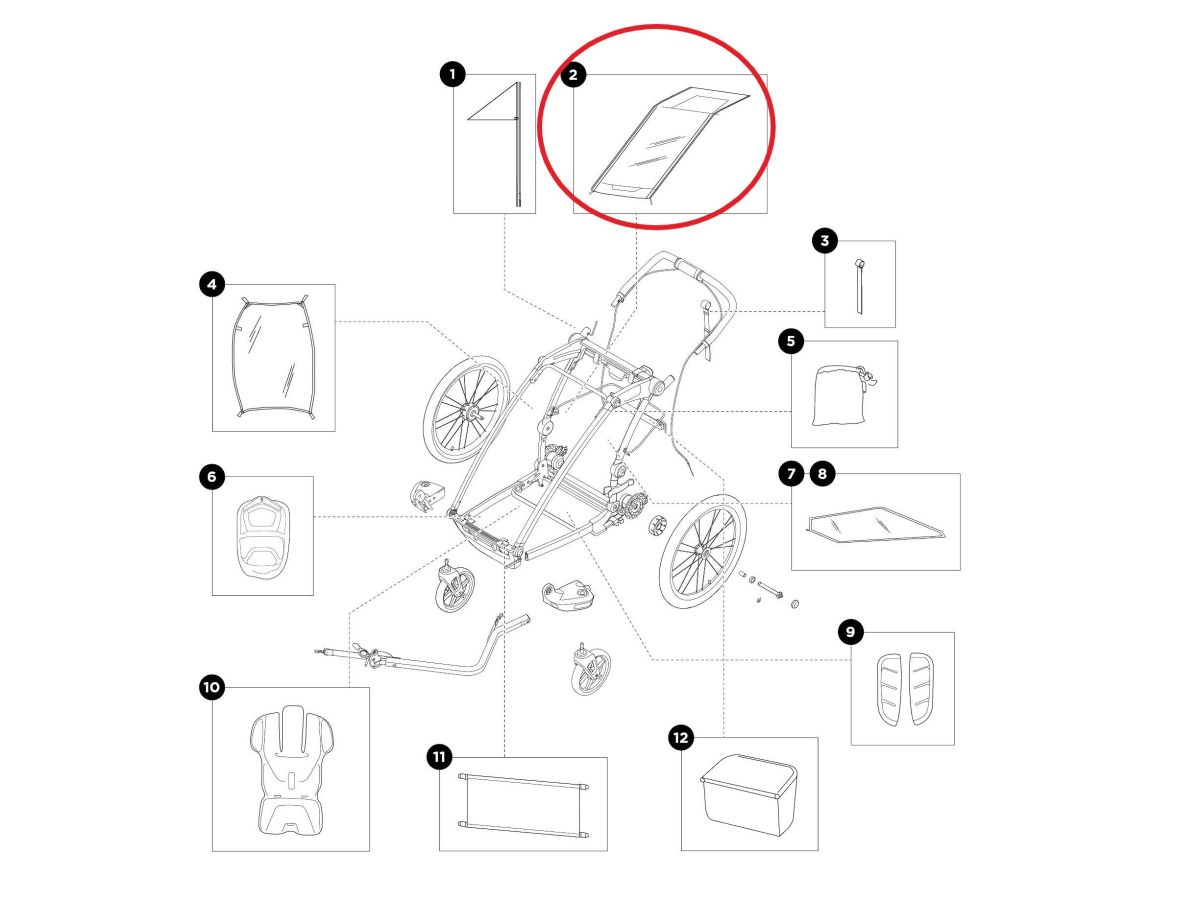 1
2
3
4
5
6
7
8
9
10
11
12